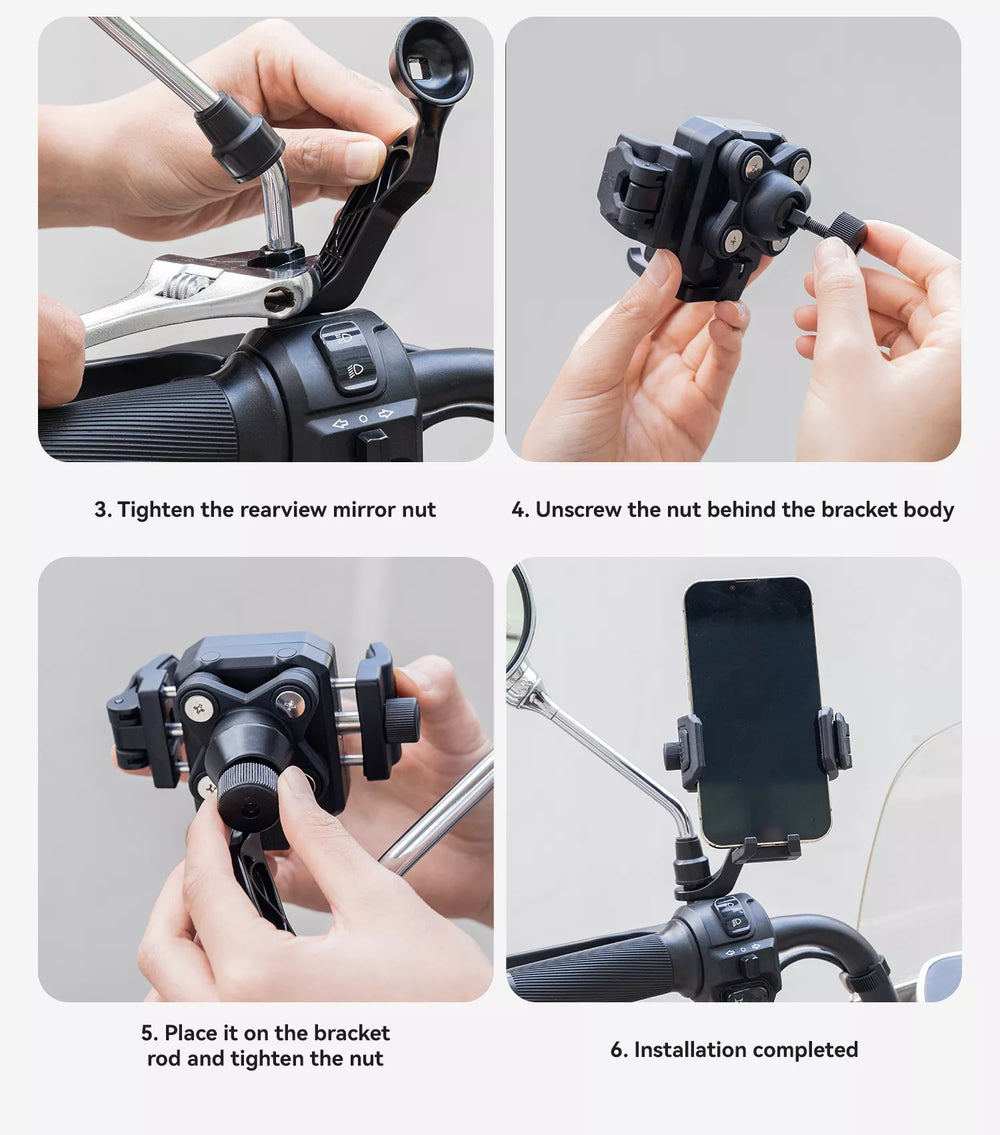 3. Tighten the rearview mirror nut

4. Unscrew the nut behind the bracket body

5. Place it on the bracket rod and tighten the nut

6. Installation completed