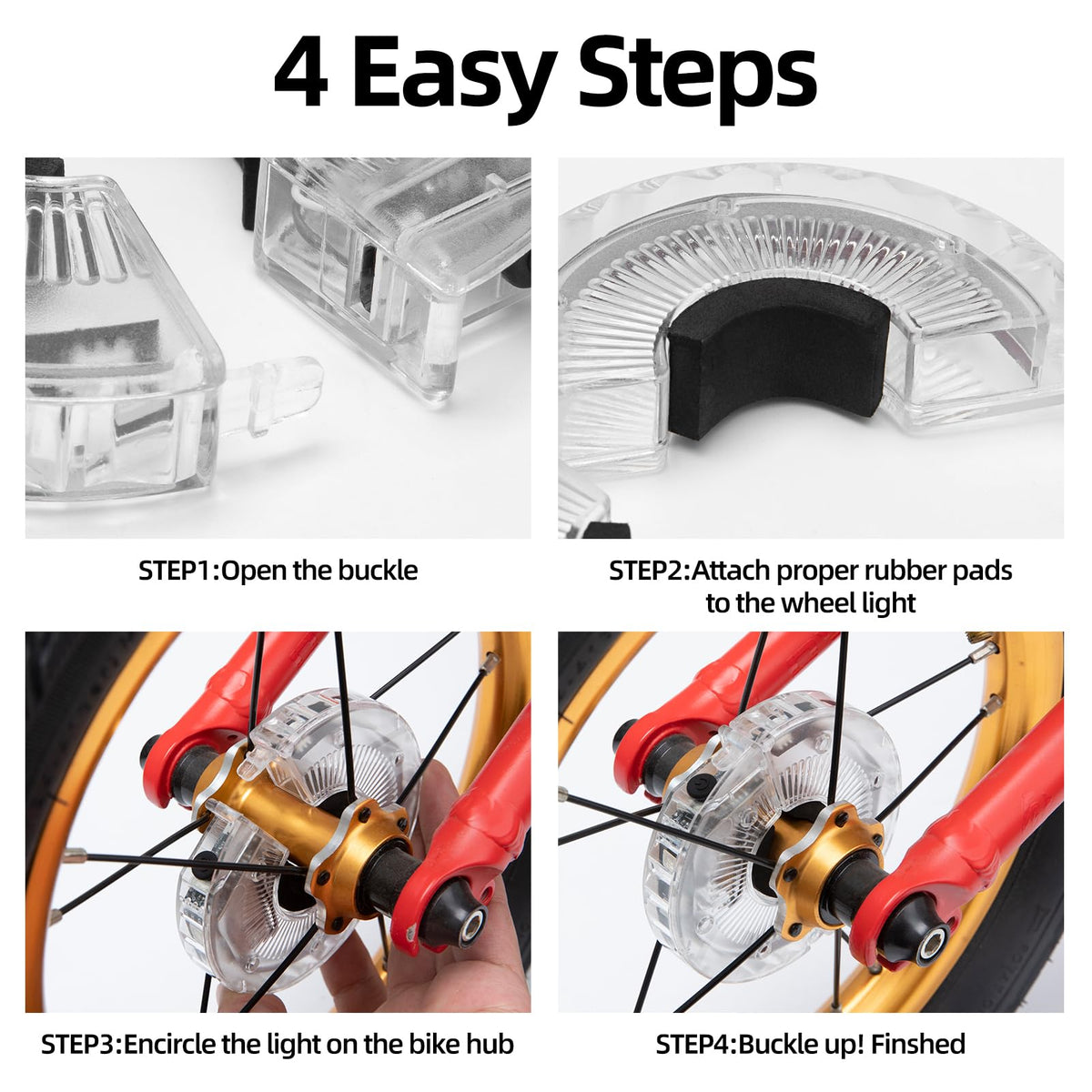 4 Easy Steps

STEP1:Open the buckle

STEP2:Attach proper rubber pads to the wheel light

STEP3:Encircle the light on the bike hub

STEP4:Buckle up! Finshed