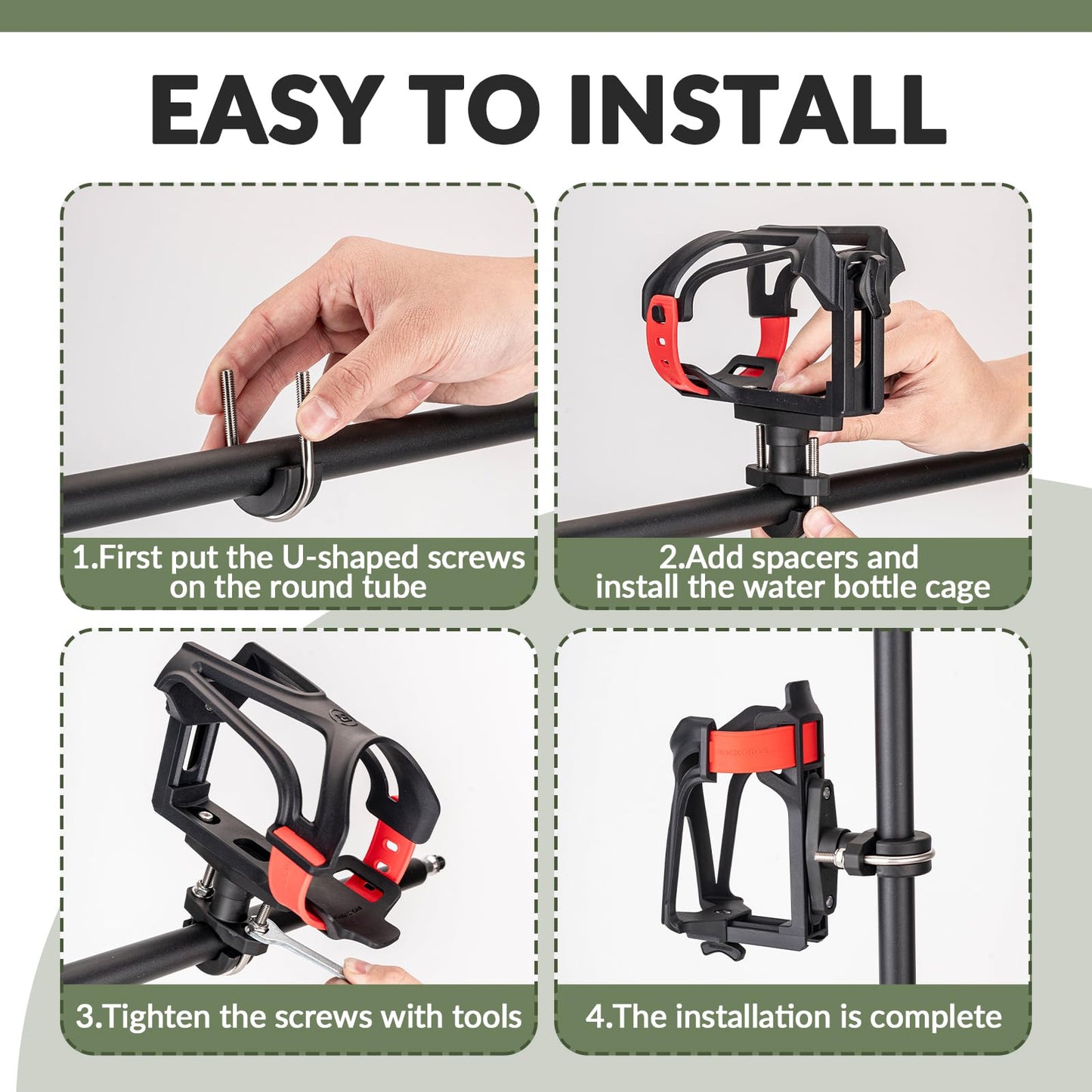 EASY TO INSTALL

1.First put the U-shaped screws on the round tube

2.Add spacers and install the water bottle cage

3.Tighten the screws with tools

4.The installation is complete