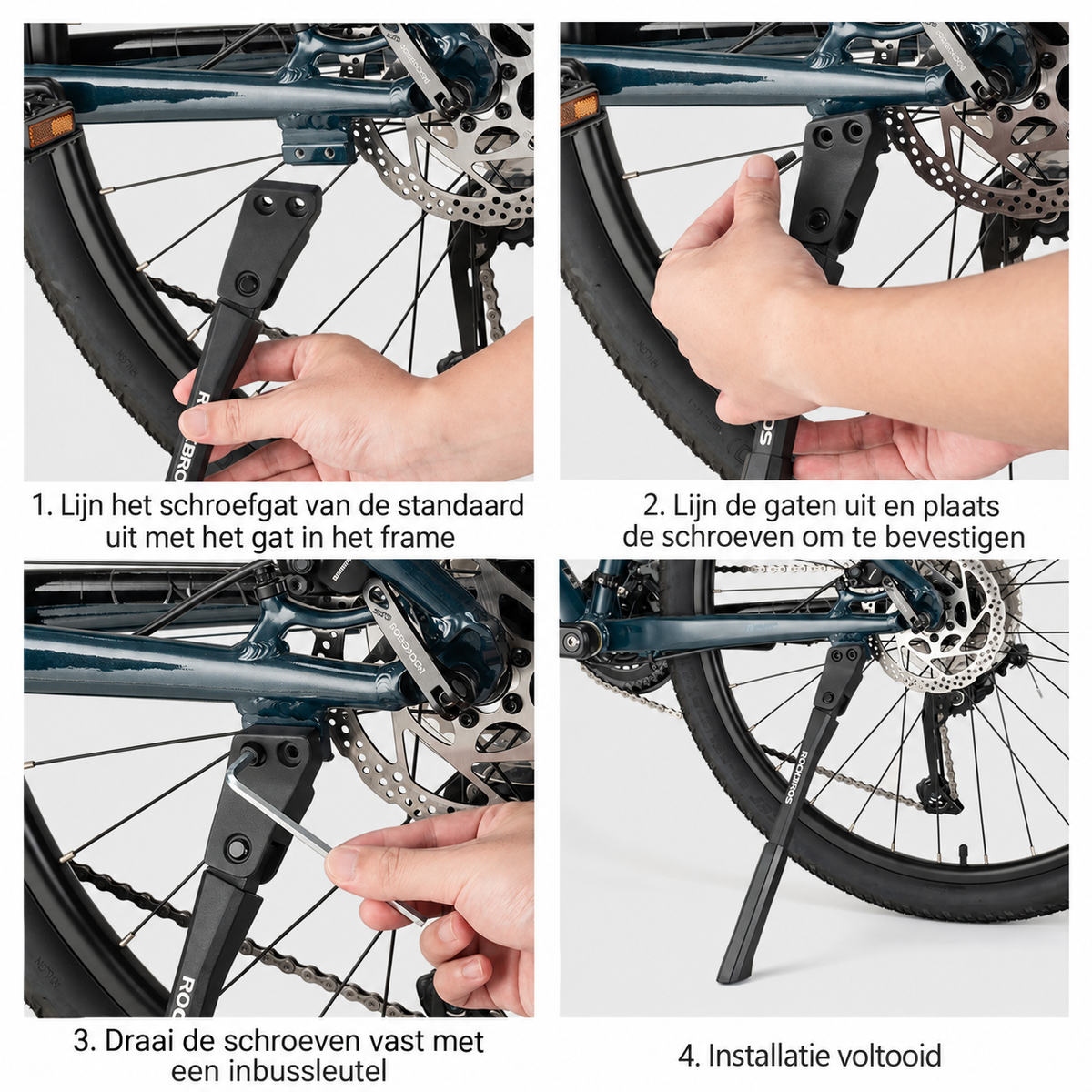 1. Lijn het schroefgat van de standaard uit met het gat in het frame

2. Lijn de gaten uit en plaats de schroeven om te bevestigen

3. Draai de schroeven vast met een inbussleutel

4. Installatie voltooid